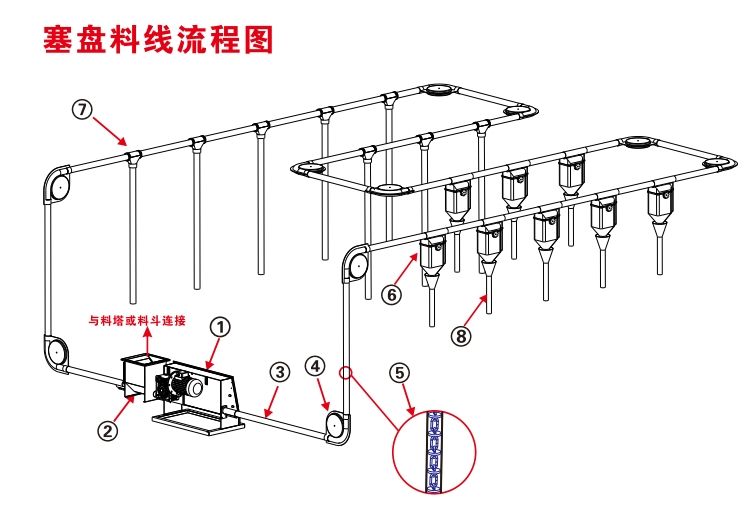 塞盘料线流程图

⑦

与料塔或料斗连接

①

②

③

④

⑤

⑥

⑧